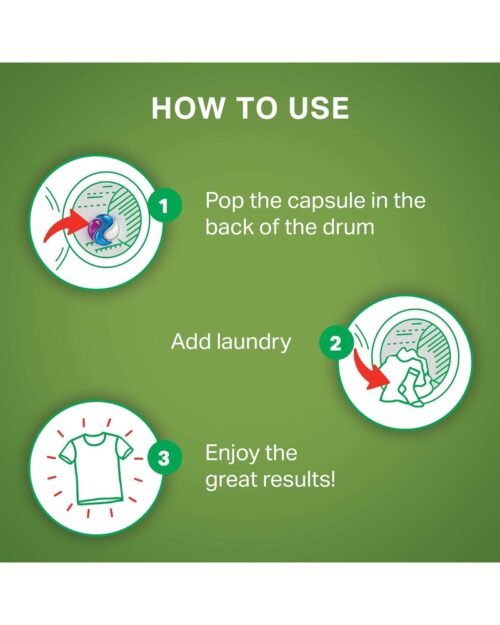 HOW TO USE

1 Pop the capsule in the back of the drum

Add laundry 2

3 Enjoy the great results!